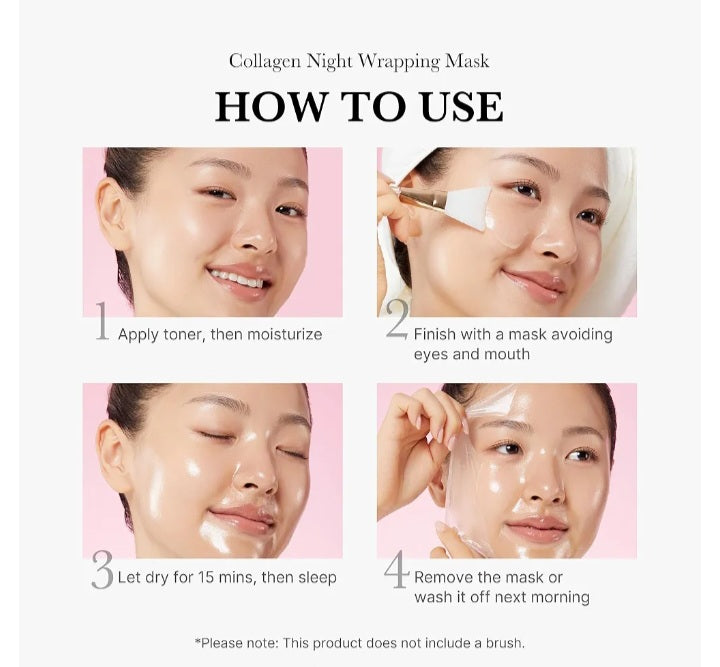 Collagen Night Wrapping Mask

HOW TO USE

1 Apply toner, then moisturize

2 Finish with a mask avoiding eyes and mouth

3 Let dry for 15 mins, then sleep

4 Remove the mask or wash it off next morning

*Please note: This product does not include a brush.