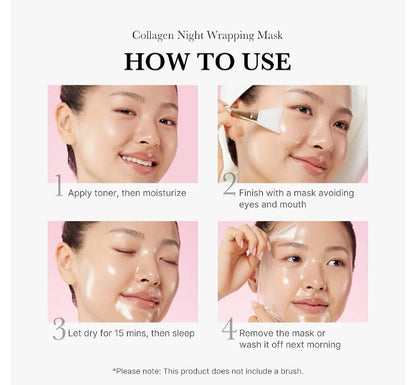 Collagen Night Wrapping Mask

HOW TO USE

1 Apply toner, then moisturize

2 Finish with a mask avoiding eyes and mouth

3 Let dry for 15 mins, then sleep

4 Remove the mask or wash it off next morning

*Please note: This product does not include a brush.